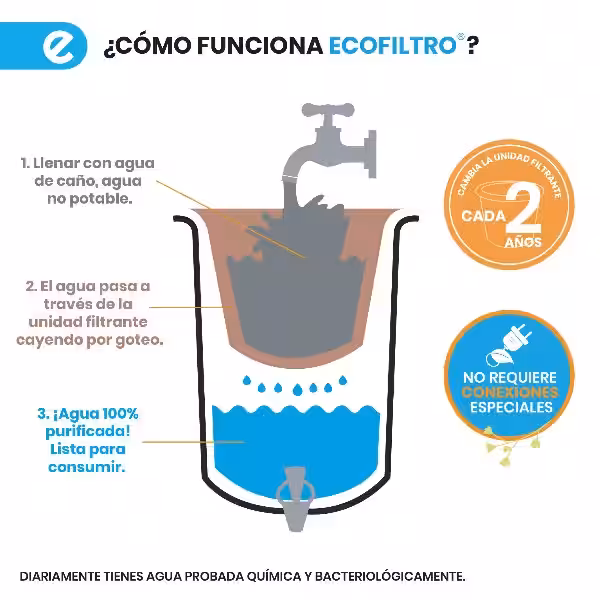 e

¿CÓMO FUNCIONA ECOFILTRO®?

1. Llenar con agua de caño, agua no potable.

2. El agua pasa a través de la unidad filtrante cayendo por goteo.

3. ¡Agua 100% purificada! Lista para consumir.

CAMBIA LA UNIDAD FILTRANTE CADA 2 AÑOS

NO REQUIERE CONEXIONES ESPECIALES

DIARIAMENTE TIENES AGUA PROBADA QUÍMICA Y BACTERIOLÓGICAMENTE.